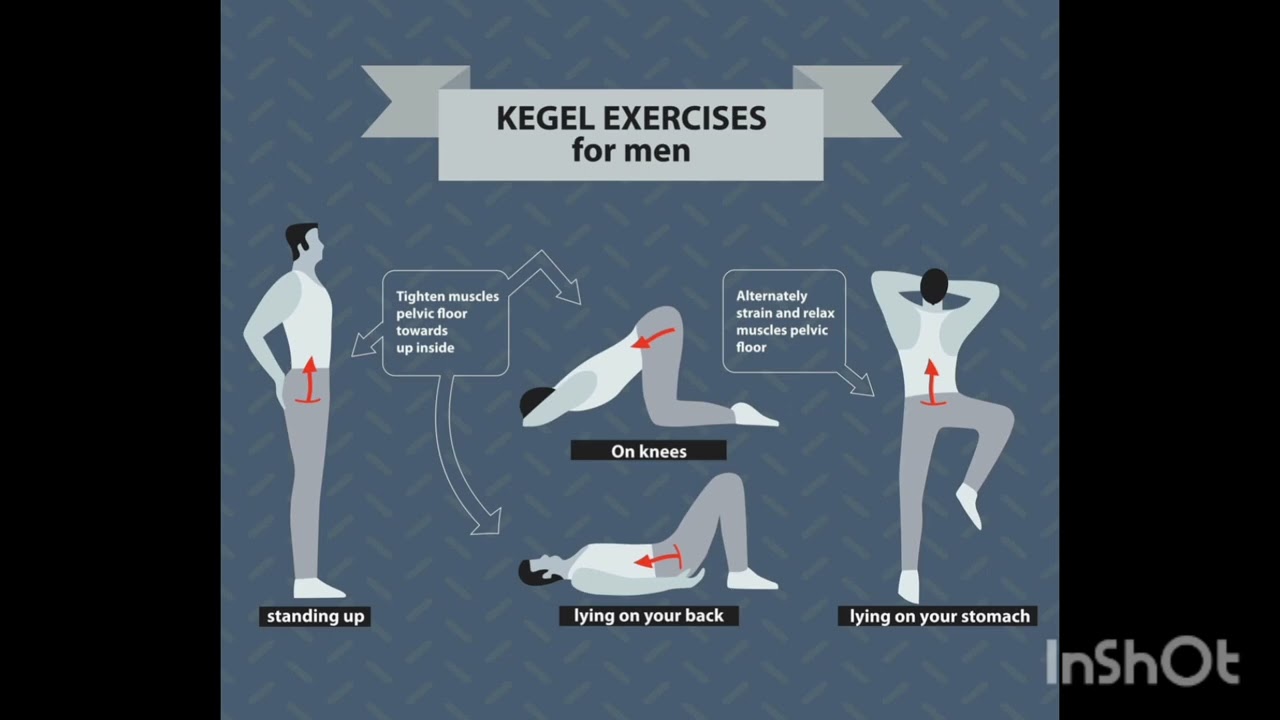 KEGEL EXERCISES
for men

Tighten muscles pelvic floor towards up inside

Alternately strain and relax muscles pelvic floor

On knees

standing up

lying on your back

lying on your stomach

InShOt